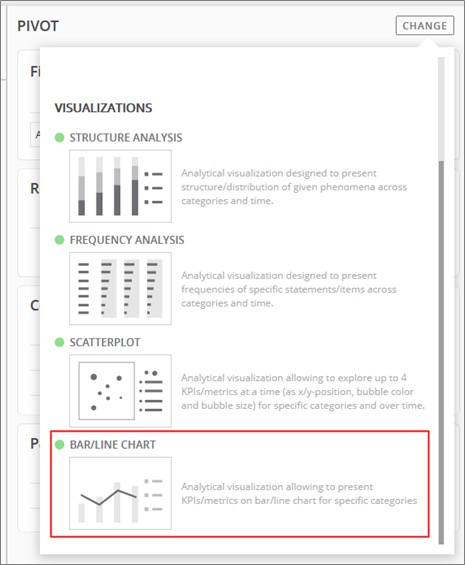 PIVOT

CHANGE

Fi

A

R

C

P

VISUALIZATIONS

STRUCTURE ANALYSIS

Analytical visualization designed to present structure/distribution of given phenomena across categories and time.

FREQUENCY ANALYSIS

Analytical visualization designed to present frequencies of specific statements/items across categories and time.

SCATTERPLOT

Analytical visualization allowing to explore up to 4 KPIs/metrics at a time (as x/y-position, bubble color and bubble size) for specific categories and over time.

BAR/LINE CHART

Analytical visualization allowing to present KPIs/metrics on bar/line chart for specific categories